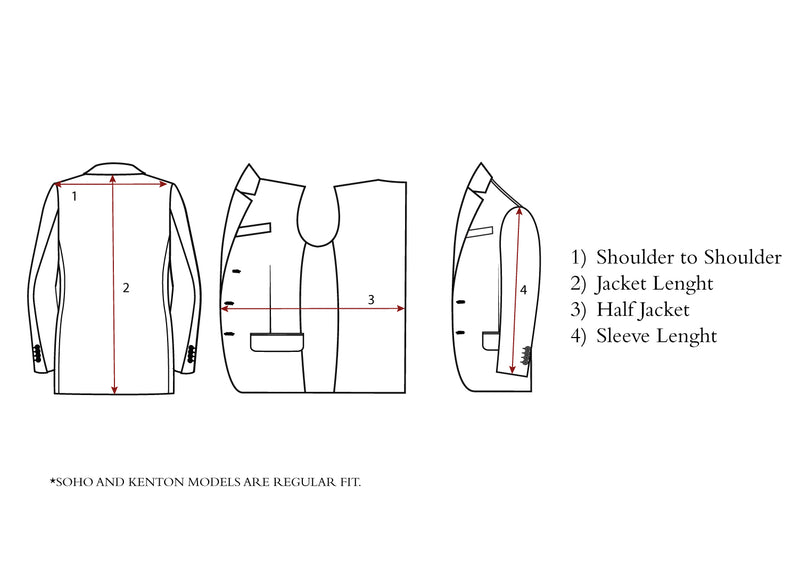 1

2

3

4

1) Shoulder to Shoulder
2) Jacket Lenght
3) Half Jacket
4) Sleeve Lenght

*SOHO AND KENTON MODELS ARE REGULAR FIT.